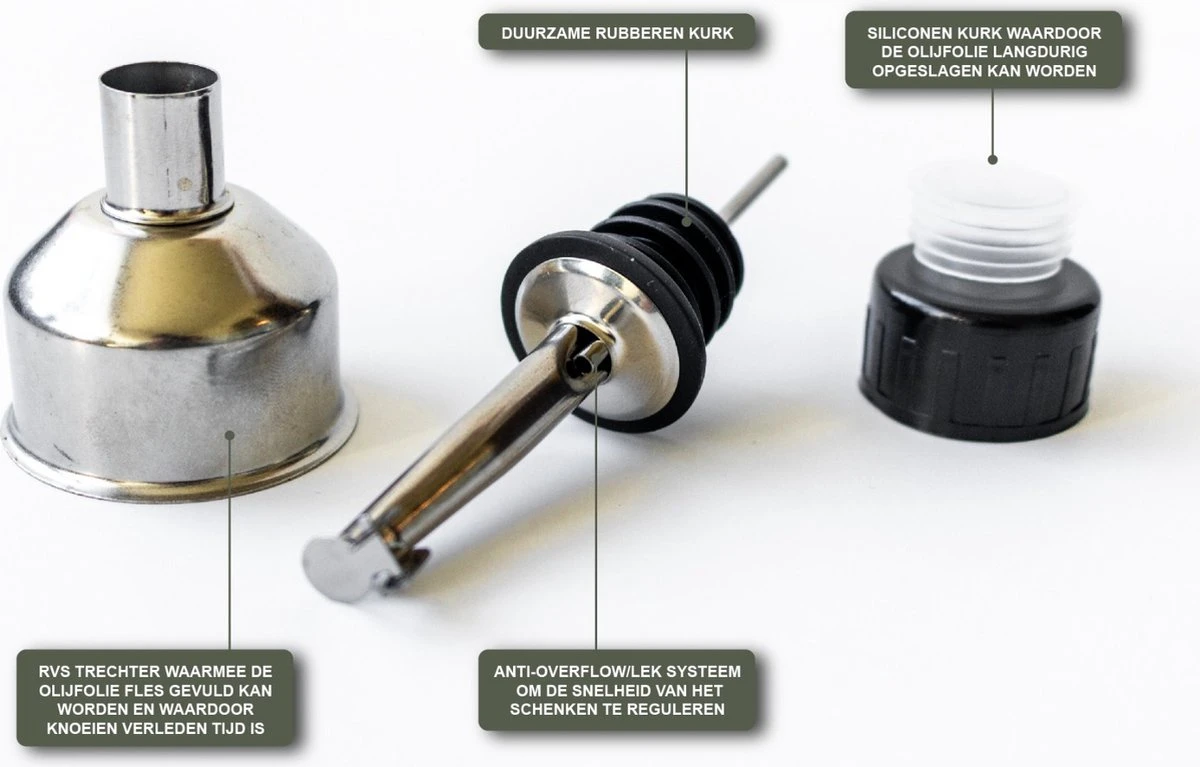 DUURZAME RUBBEREN KURK

SILICONEN KURK WAARDOOR DE OLIJFOLIE LANGDURIG OPGESLAGEN KAN WORDEN

RVS TRECHTER WAARMEE DE OLIJFOLIE FLES GEVULD KAN WORDEN EN WAARDOOR KNOEIEN VERLEDEN TIJD IS

ANTI-OVERFLOW/LEK SYSTEEM OM DE SNELHEID VAN HET SCHENKEN TE REGULEREN