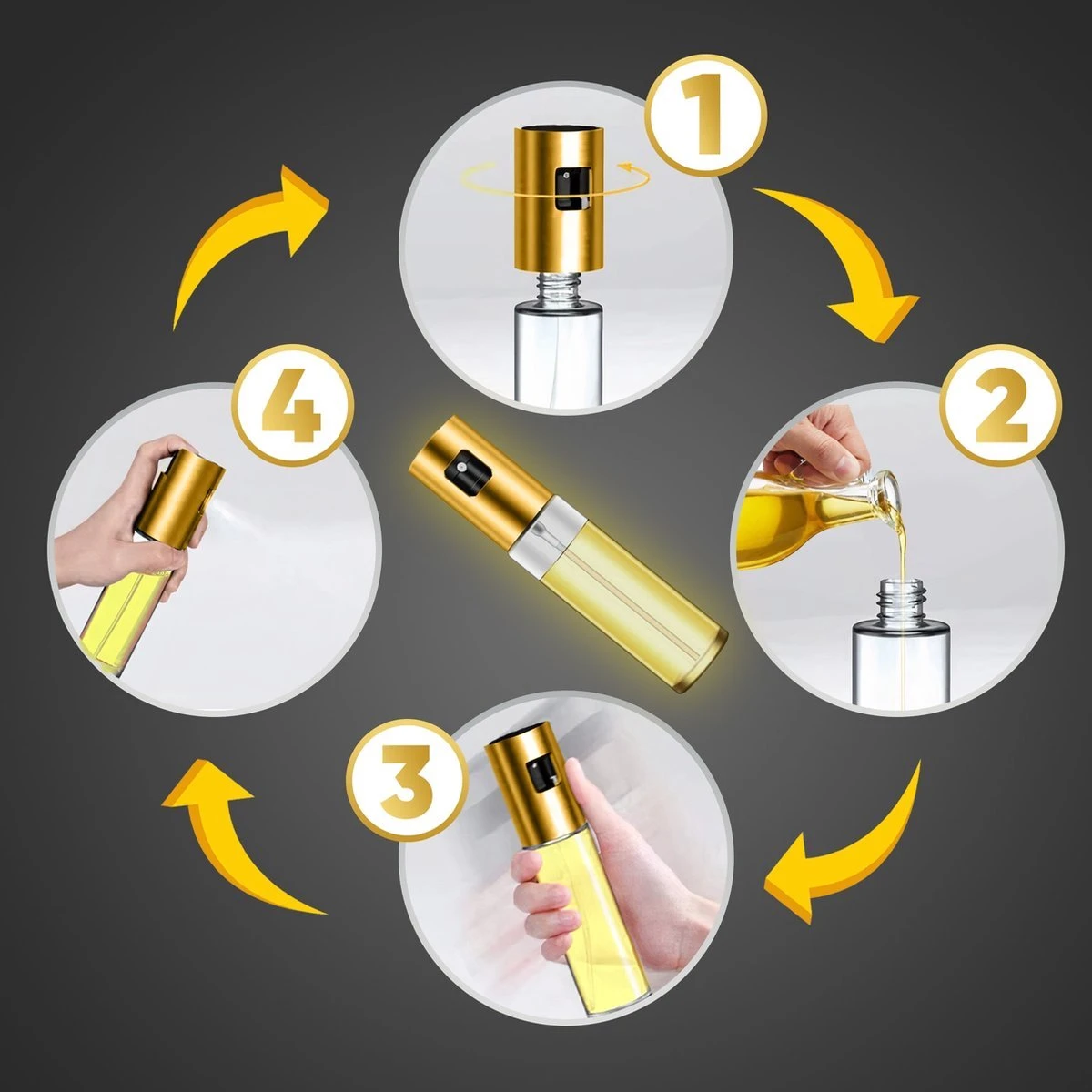 1

2

3

4