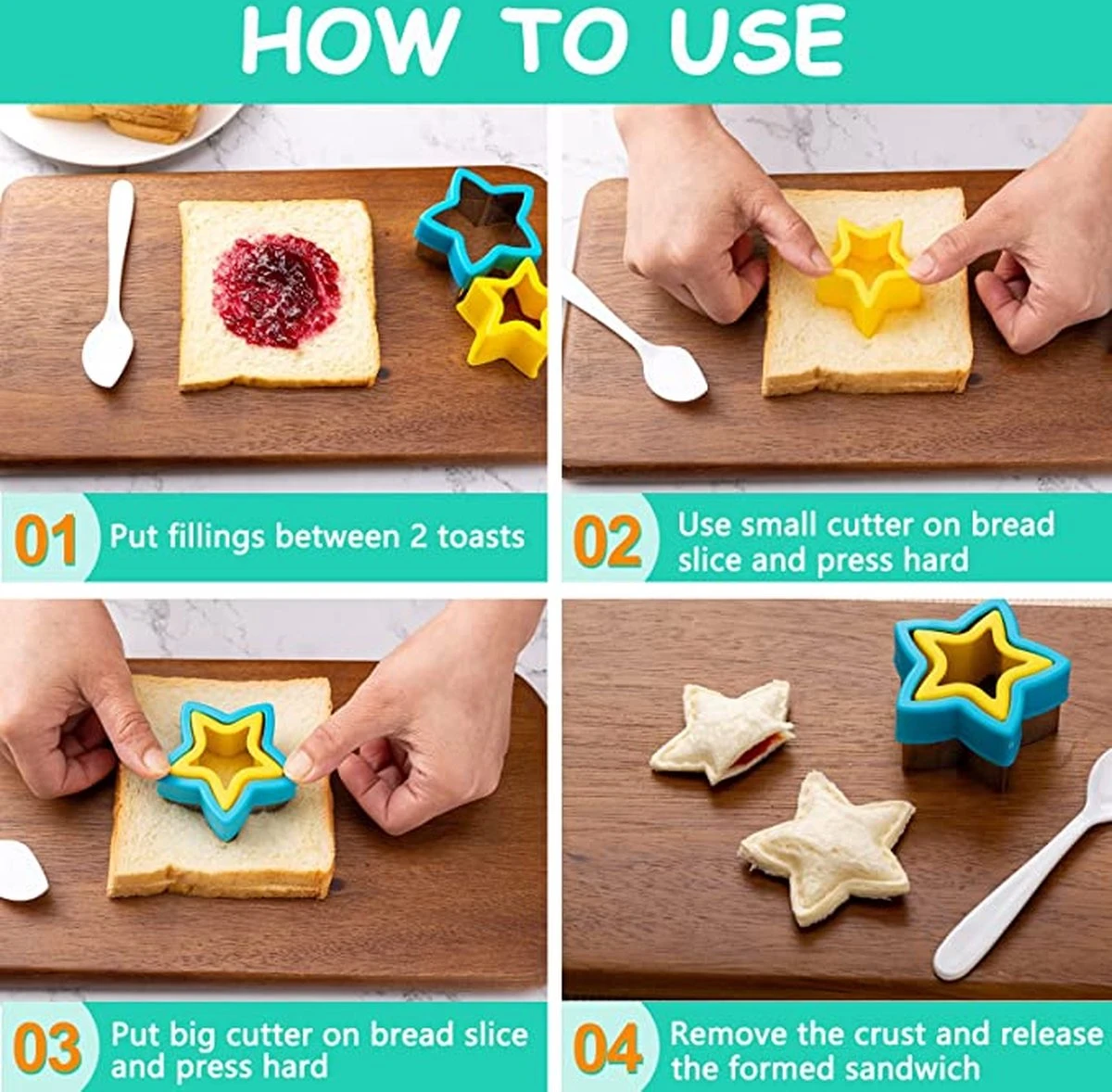 HOW TO USE

01 Put fillings between 2 toasts

02 Use small cutter on bread slice and press hard

03 Put big cutter on bread slice and press hard

04 Remove the crust and release the formed sandwich