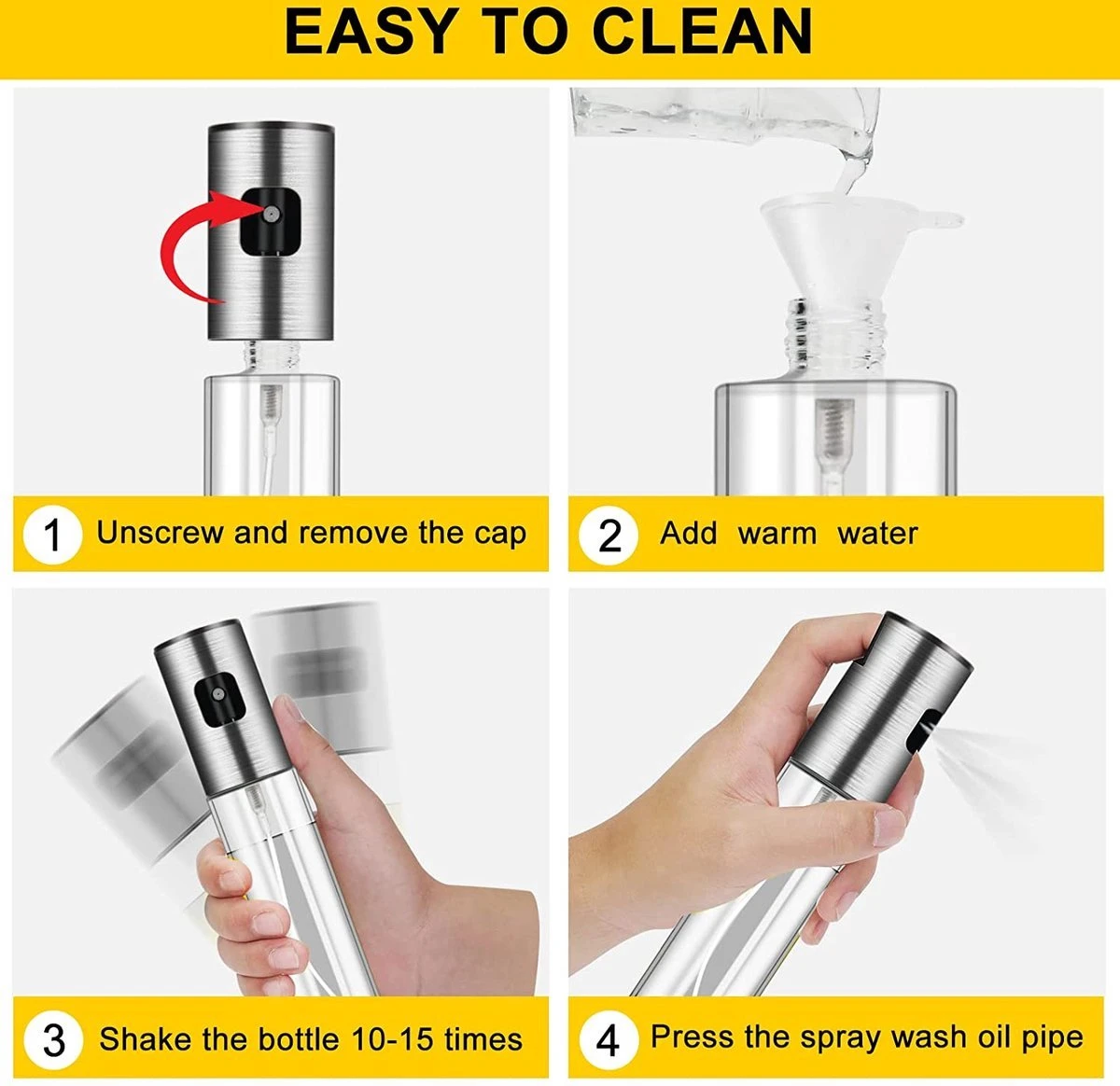 EASY TO CLEAN

1 Unscrew and remove the cap

2 Add warm water

3 Shake the bottle 10-15 times

4 Press the spray wash oil pipe