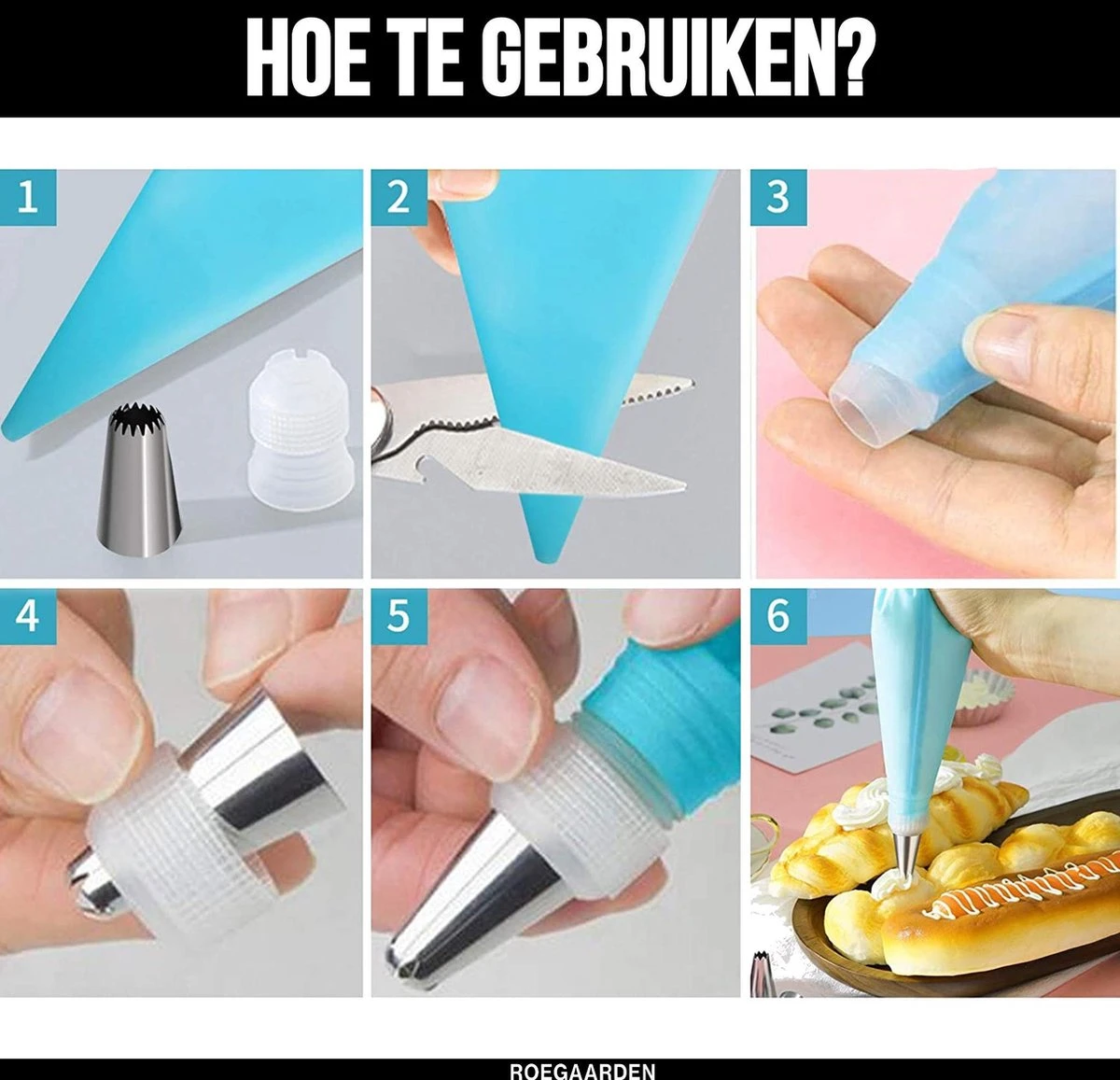 HOE TE GEBRUIKEN?

1

2

3

4

5

6

ROEGAARDEN